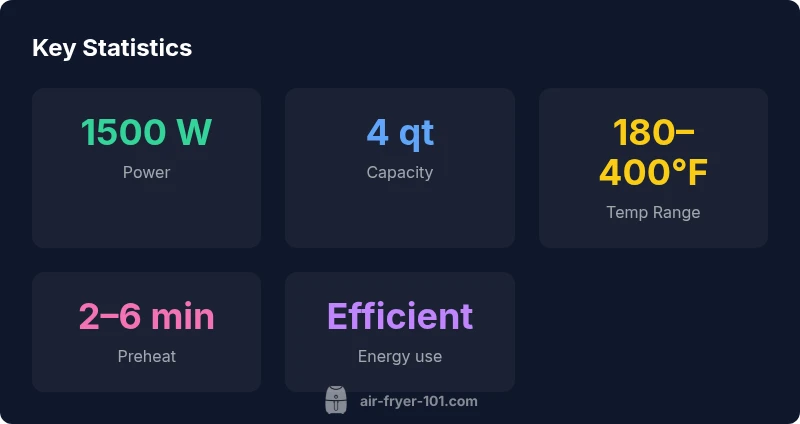 Key Statistics

1500 W
Power

4 qt
Capacity

180–400°F
Temp Range

2–6 min
Preheat

Efficient
Energy use

air-fryer-101.com