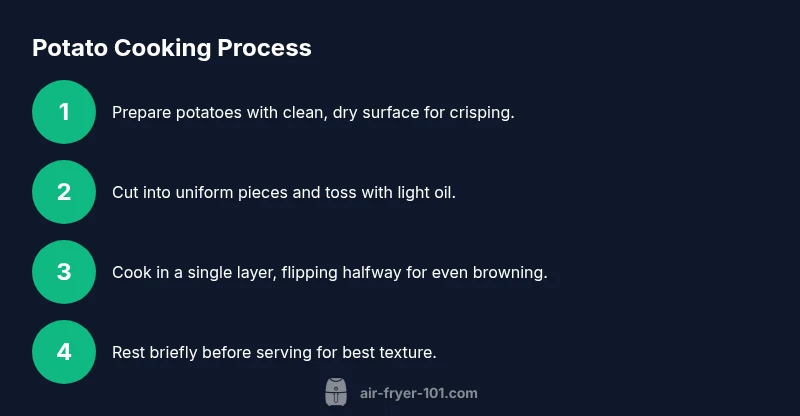 Potato Cooking Process

1
Prepare potatoes with clean, dry surface for crisping.

2
Cut into uniform pieces and toss with light oil.

3
Cook in a single layer, flipping halfway for even browning.

4
Rest briefly before serving for best texture.

air-fryer-101.com