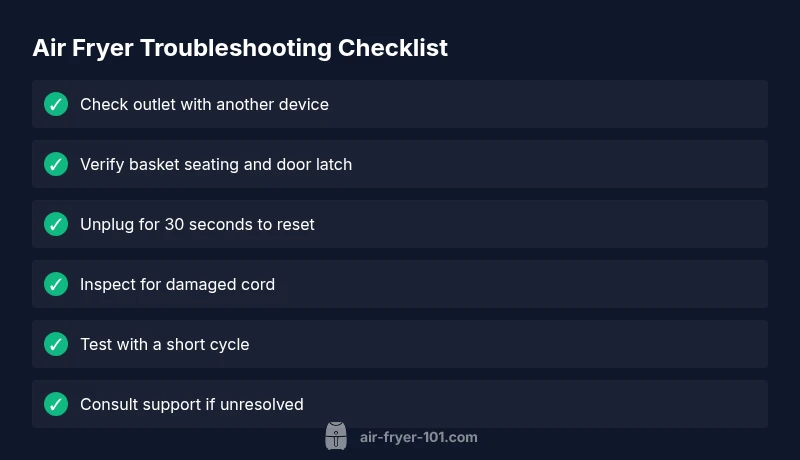 Air Fryer Troubleshooting Checklist

✓ Check outlet with another device

✓ Verify basket seating and door latch

✓ Unplug for 30 seconds to reset

✓ Inspect for damaged cord

✓ Test with a short cycle

✓ Consult support if unresolved

air-fryer-101.com