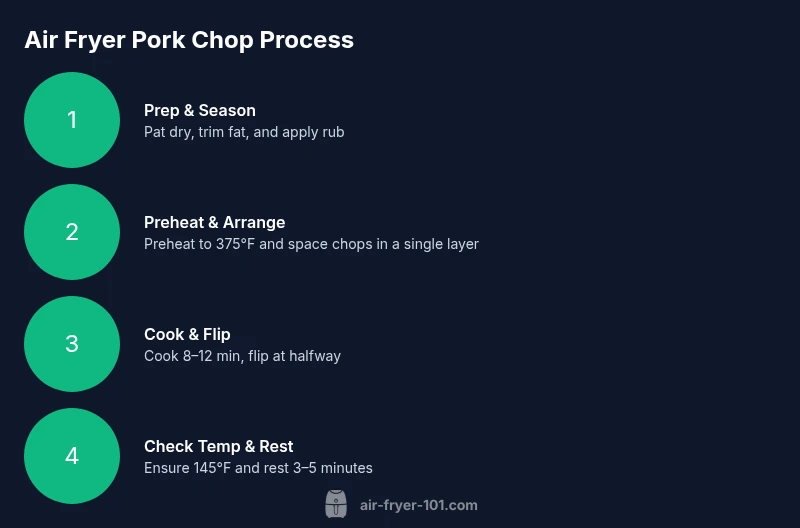 Air Fryer Pork Chop Process

1

Prep & Season
Pat dry, trim fat, and apply rub

2

Preheat & Arrange
Preheat to 375°F and space chops in a single layer

3

Cook & Flip
Cook 8–12 min, flip at halfway

4

Check Temp & Rest
Ensure 145°F and rest 3–5 minutes

air-fryer-101.com