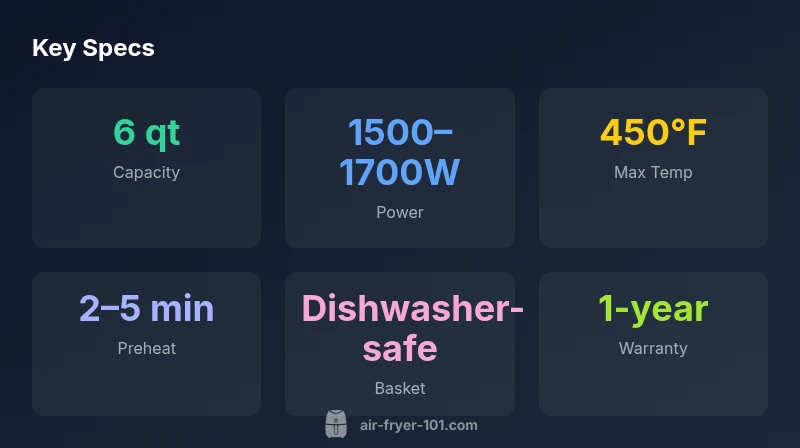 Key Specs

6 qt
Capacity

1500–1700W
Power

450°F
Max Temp

2–5 min
Preheat

Dishwasher-safe
Basket

1-year
Warranty

air-fryer-101.com