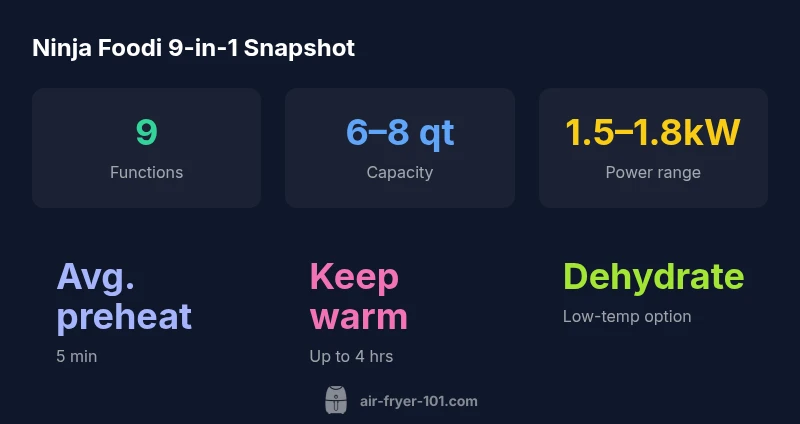 Ninja Foodi 9-in-1 Snapshot

9
Functions

6–8 qt
Capacity

1.5–1.8kW
Power range

Avg. preheat
5 min

Keep warm
Up to 4 hrs

Dehydrate
Low-temp option

air-fryer-101.com