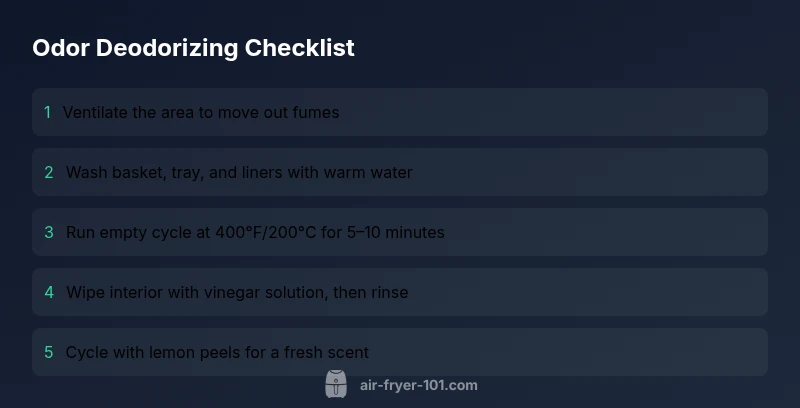 Odor Deodorizing Checklist

1 Ventilate the area to move out fumes

2 Wash basket, tray, and liners with warm water

3 Run empty cycle at 400°F/200°C for 5–10 minutes

4 Wipe interior with vinegar solution, then rinse

5 Cycle with lemon peels for a fresh scent

air-fryer-101.com